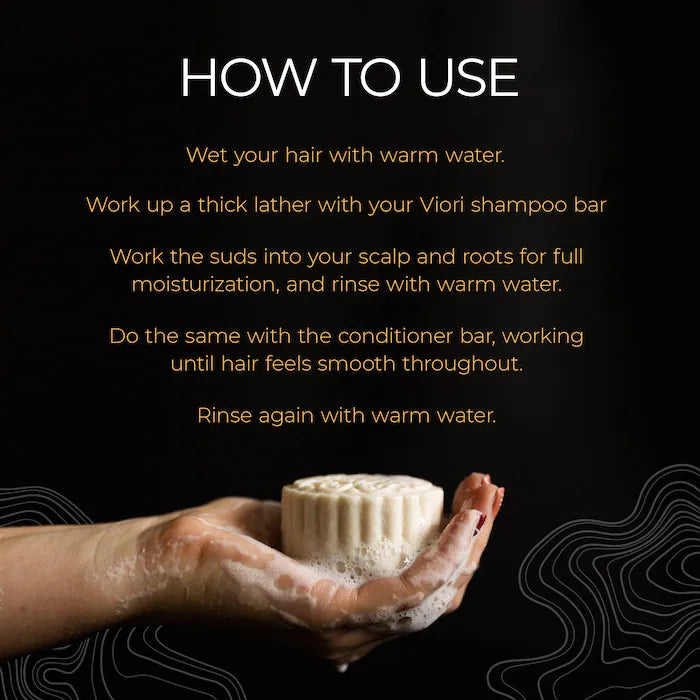 HOW TO USE

Wet your hair with warm water.

Work up a thick lather with your Viori shampoo bar

Work the suds into your scalp and roots for full moisturization, and rinse with warm water.

Do the same with the conditioner bar, working until hair feels smooth throughout.

Rinse again with warm water.